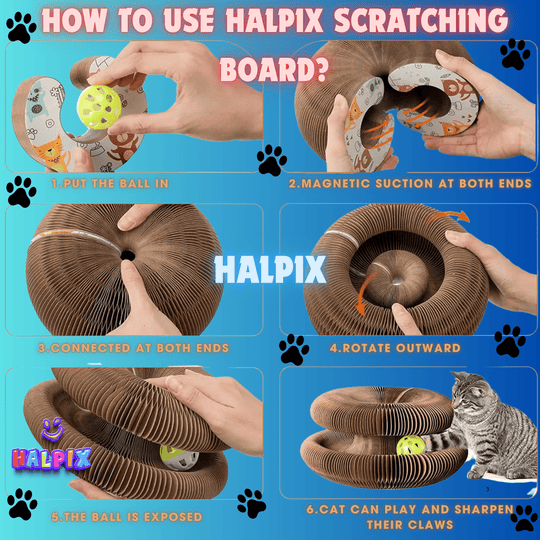 HOW TO USE HALPIX SCRATCHING BOARD?

1.PUT THE BALL IN

2.MAGNETIC SUCTION AT BOTH ENDS

HALPIX

3.CONNECTED AT BOTH ENDS

4.ROTATE OUTWARD

HALPIX

5.THE BALL IS EXPOSED

6.CAT CAN PLAY AND SHARPEN THEIR CLAWS